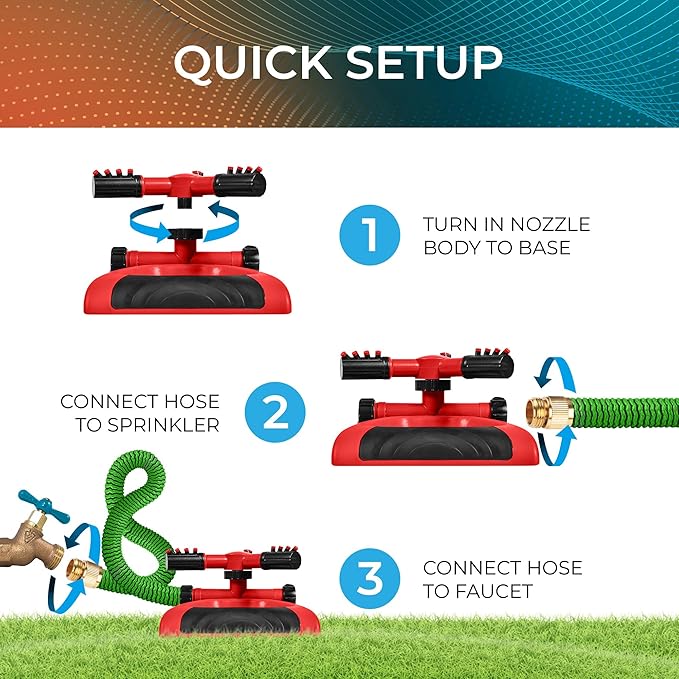 QUICK SETUP

1 TURN IN NOZZLE BODY TO BASE

CONNECT HOSE TO SPRINKLER 2

3 CONNECT HOSE TO FAUCET